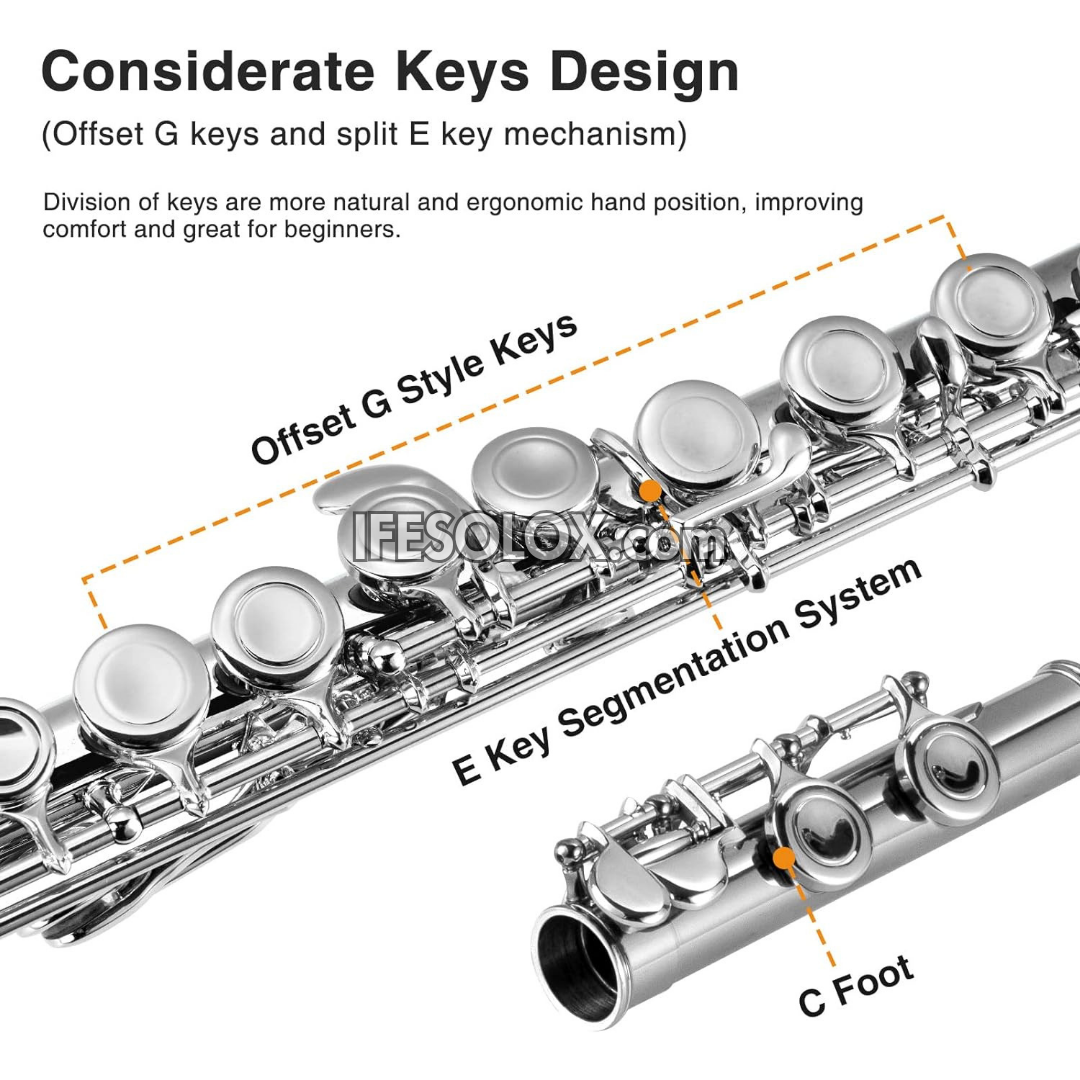 Considerate Keys Design

(Offset G keys and split E key mechanism)

Division of keys are more natural and ergonomic hand position, improving comfort and great for beginners.

Offset G Style Keys

IFESOLOX.com

E Key Segmentation System

C Foot